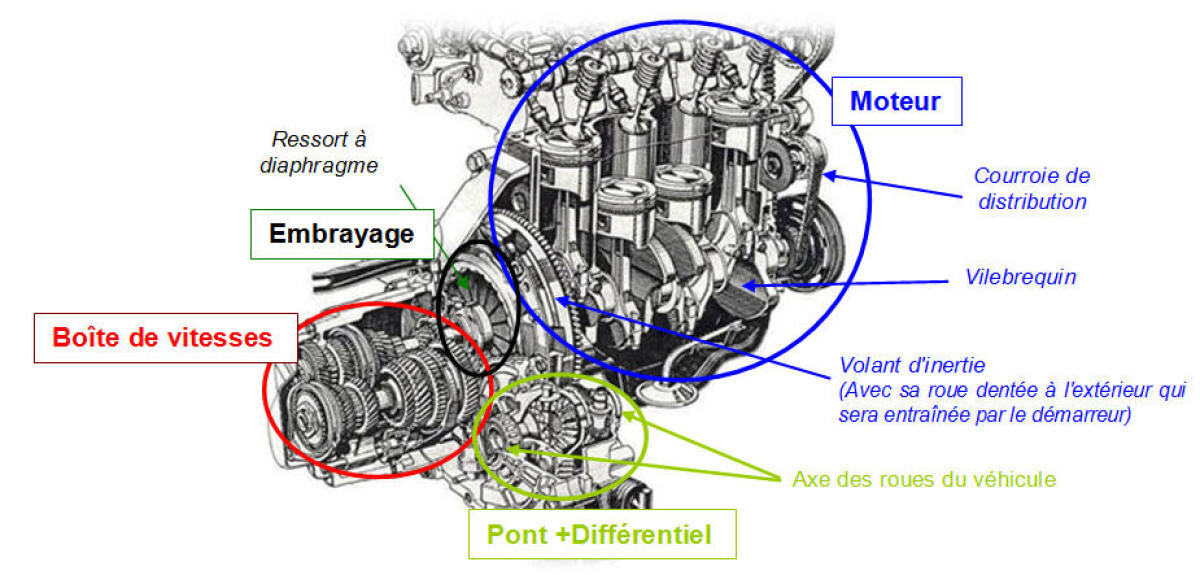 Moteur

Ressort à diaphragme

Courroie de distribution

Embrayage

Vilebrequin

Boîte de vitesses

Volant d'inertie
(Avec sa roue dentée à l'extérieur qui sera entraînée par le démarreur)

Axe des roues du véhicule

Pont +Différentiel